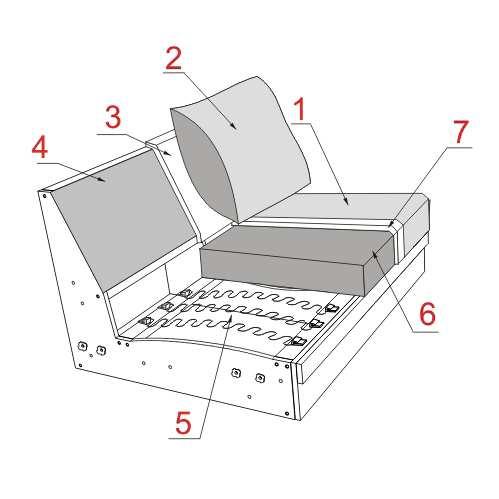 2
3
1
7
4
6
5