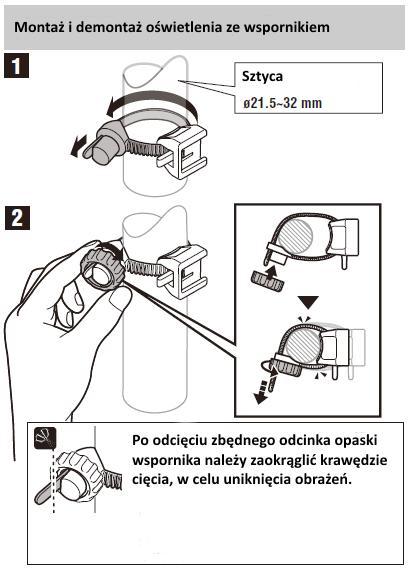 Montaż i demontaż oświetlenia ze wspornikiem

1

Sztyca
ø21.5~32 mm

2

Po odcięciu zbędnego odcinka opaski wspornika należy zaokrąglić krawędzie cięcia, w celu uniknięcia obrażeń.