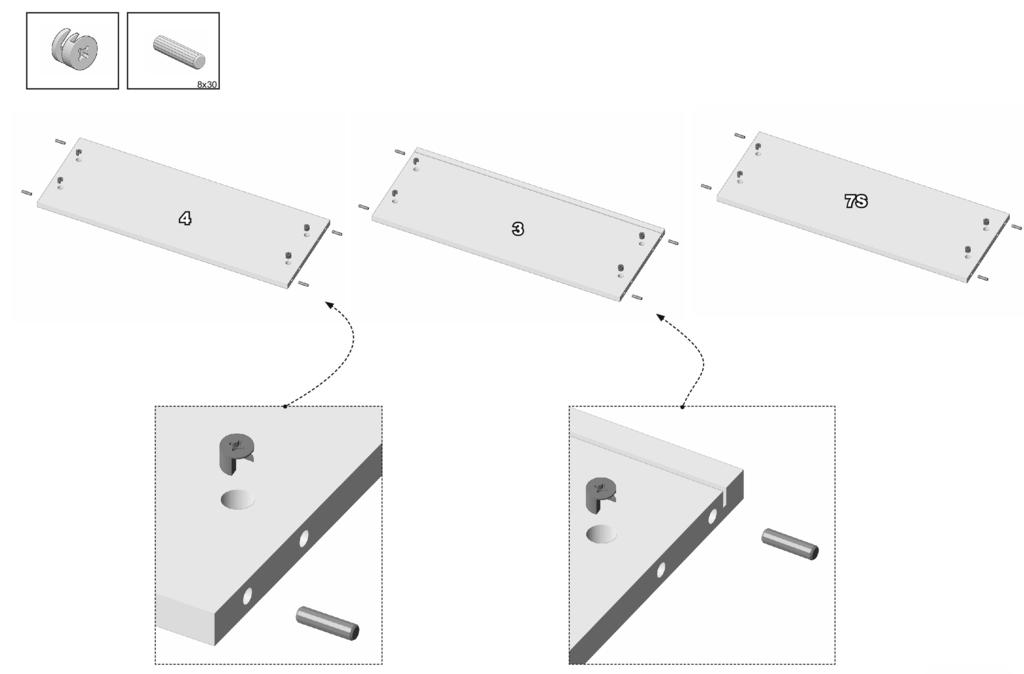 8x30

4

3

7S