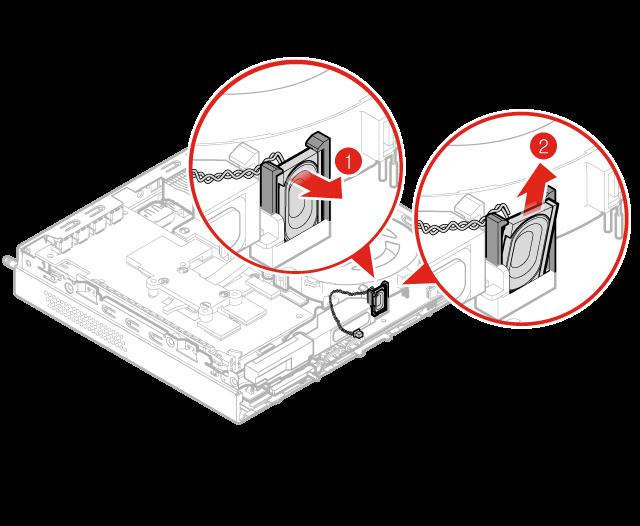 1

2