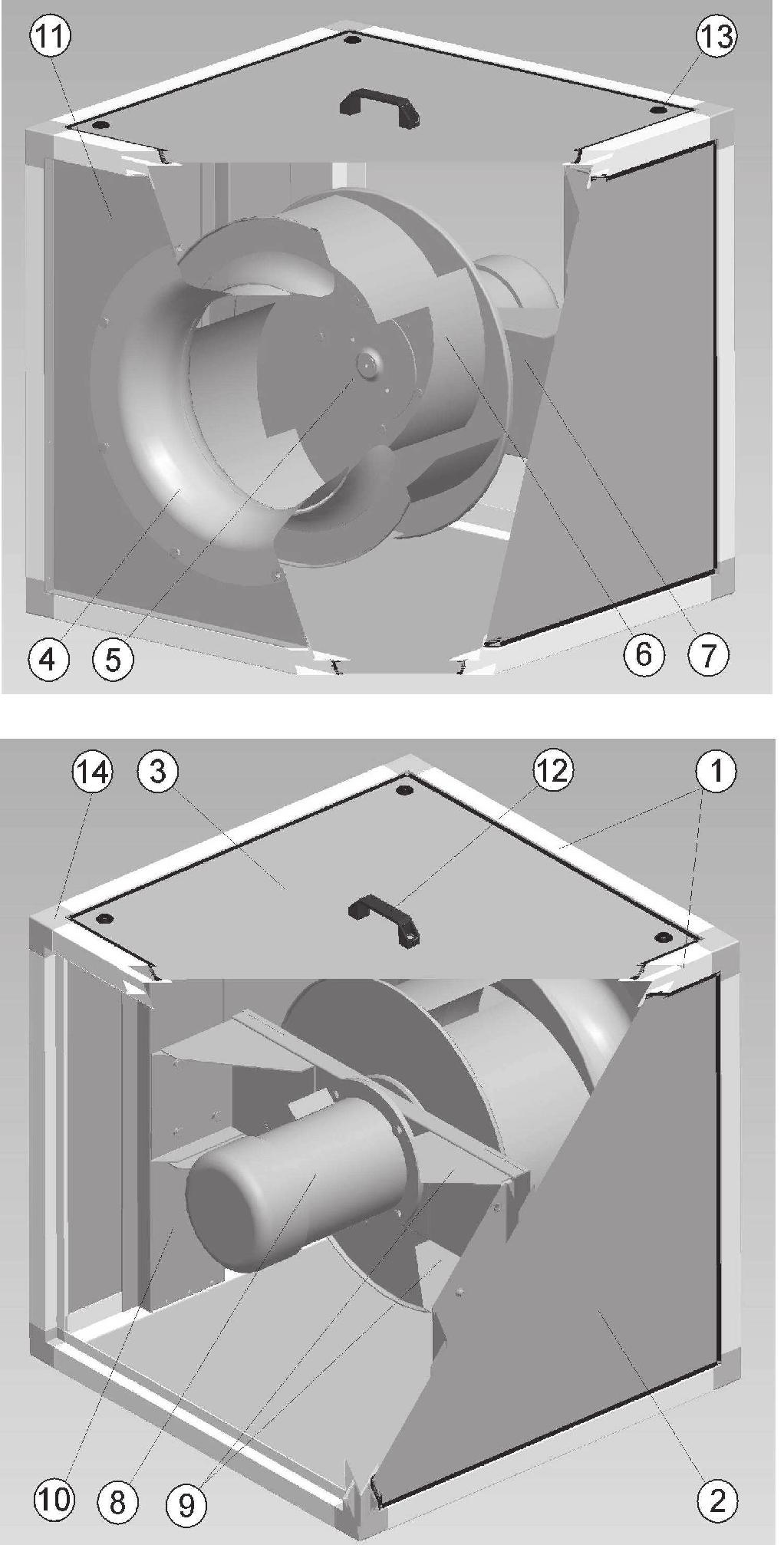 11
13
4
5
6
7
14
3
12
1
10
8
9
2