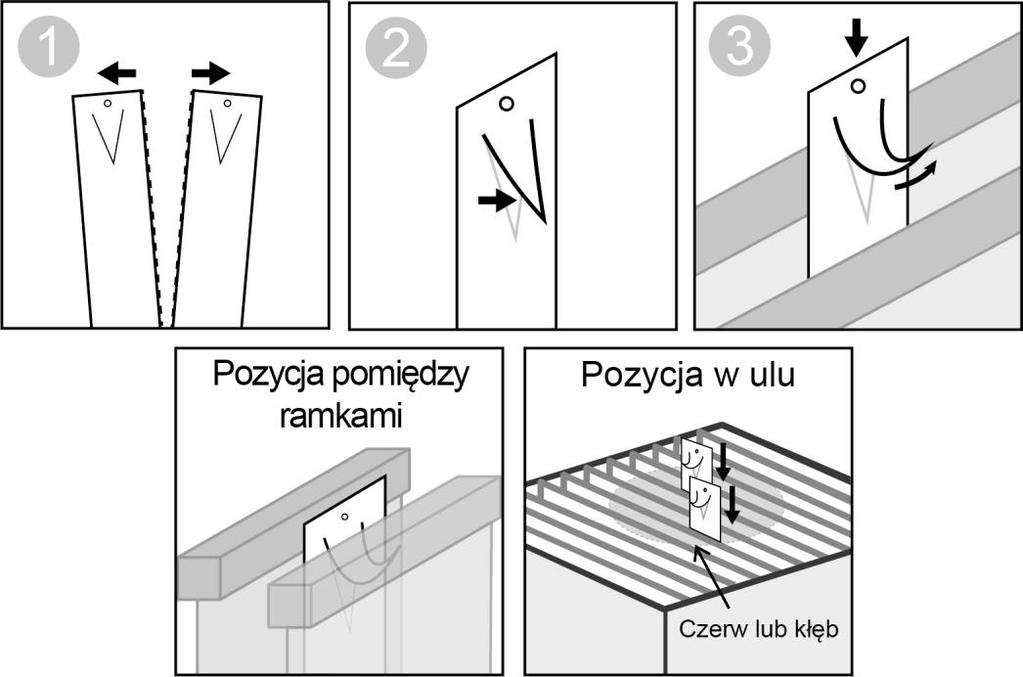 1

2

3

Pozycja pomiędzy ramkami

Pozycja w ulu

Czerw lub kłęb