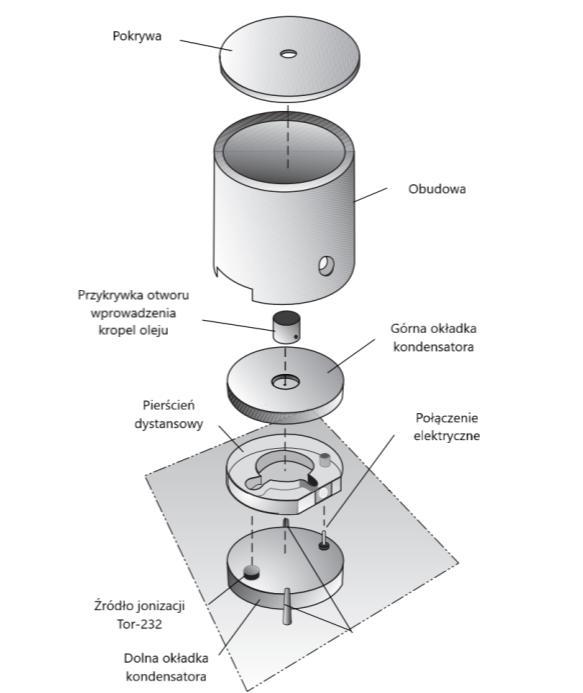 Pokrywa

Obudowa

Przykrywka otworu wprowadzenia kropel oleju

Górna okładka kondensatora

Pierścień dystansowy

Połączenie elektryczne

Źródło jonizacji Tor-232

Dolna okładka kondensatora