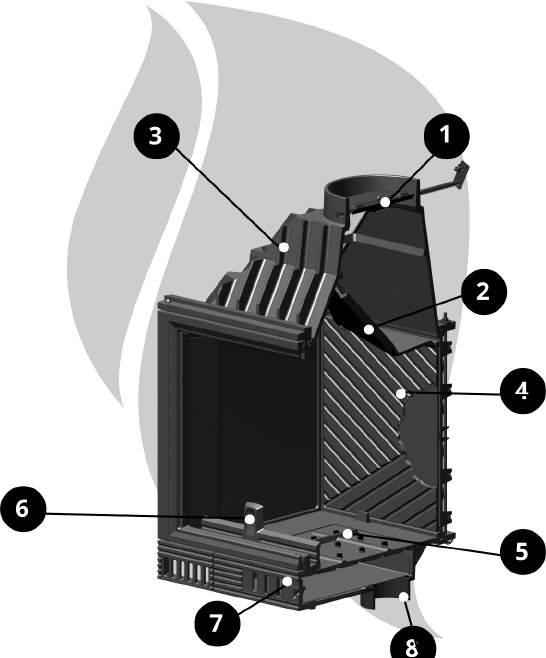 3
1
2
4
6
5
7
8