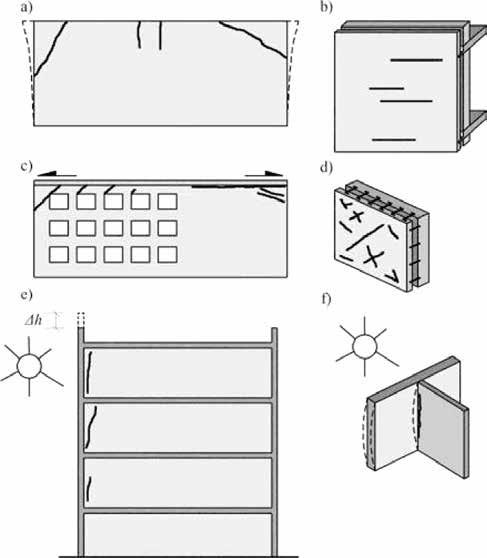 a)

b)

c)

d)

e)

$\Delta h$

f)