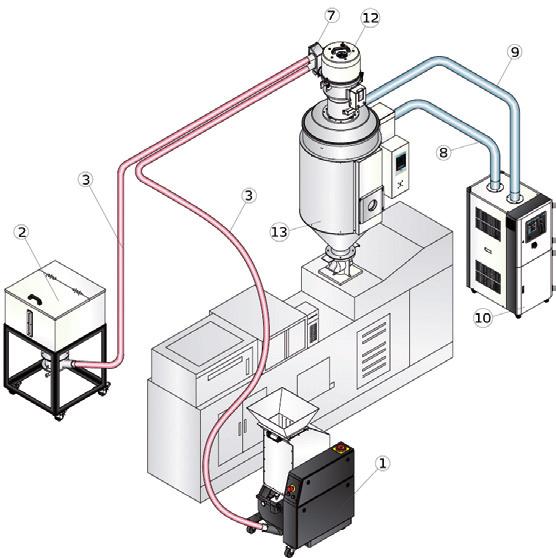 7
12
9
8
3
3
2
13
10
1