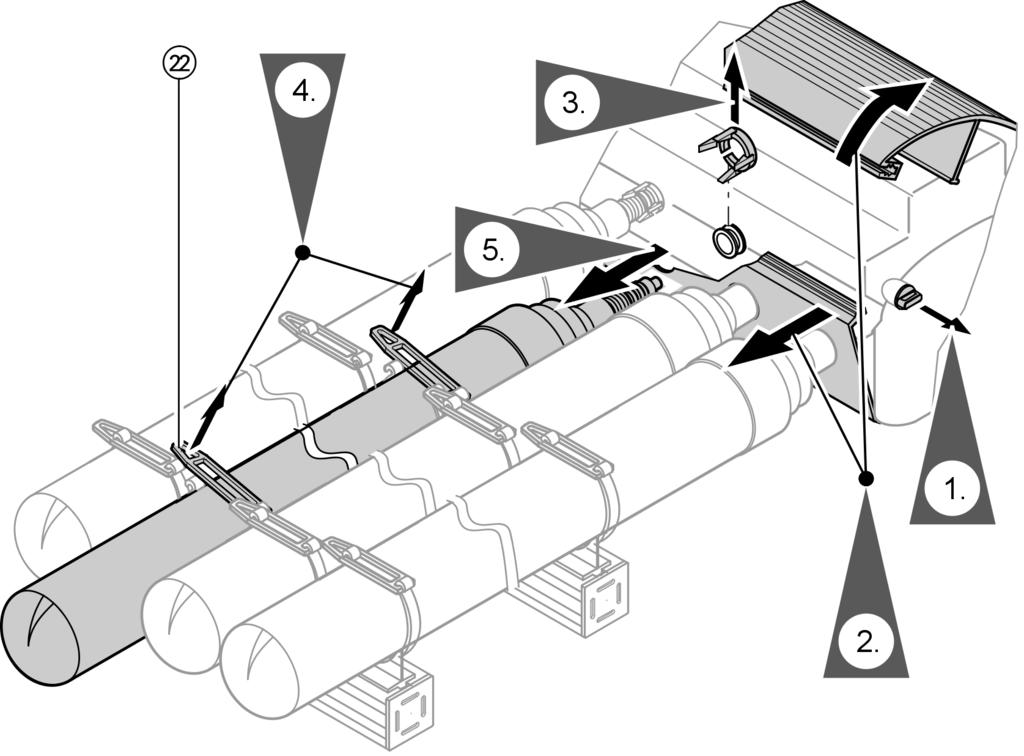 22
4.
3.
5.
1.
2.