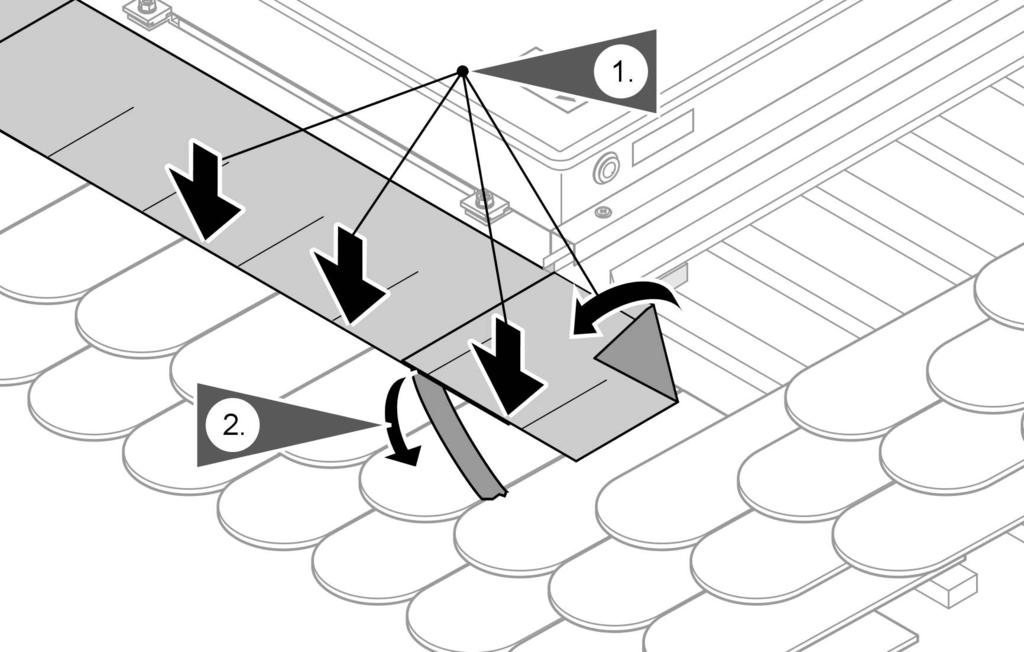 1.

2.