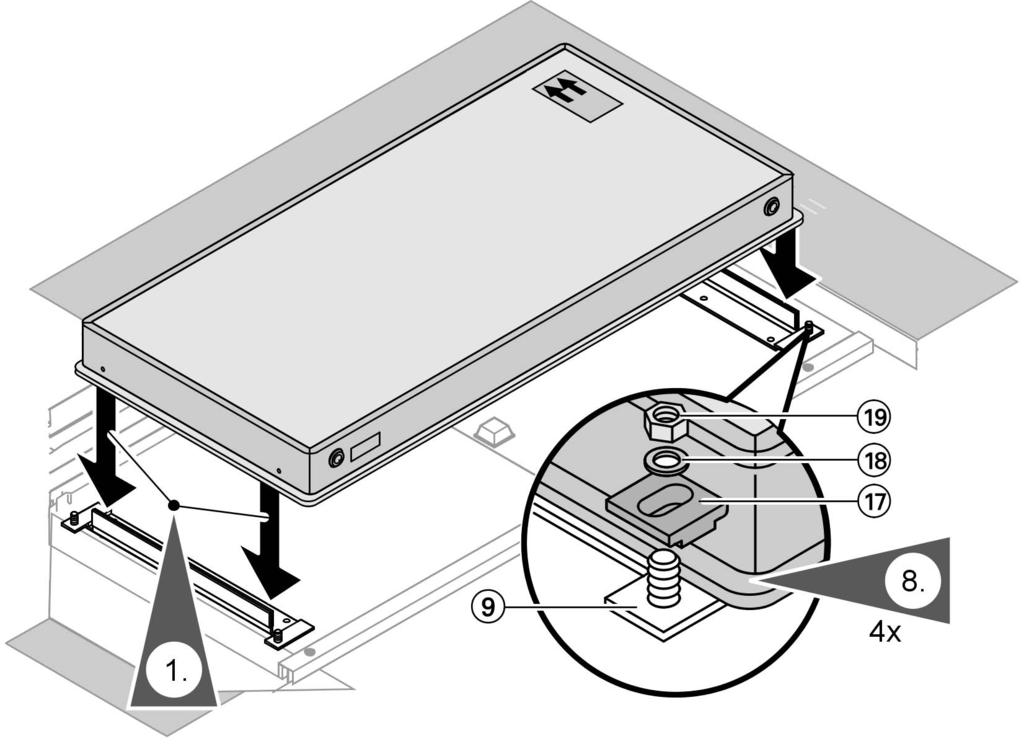 19
18
17
9
8.
4x
1.