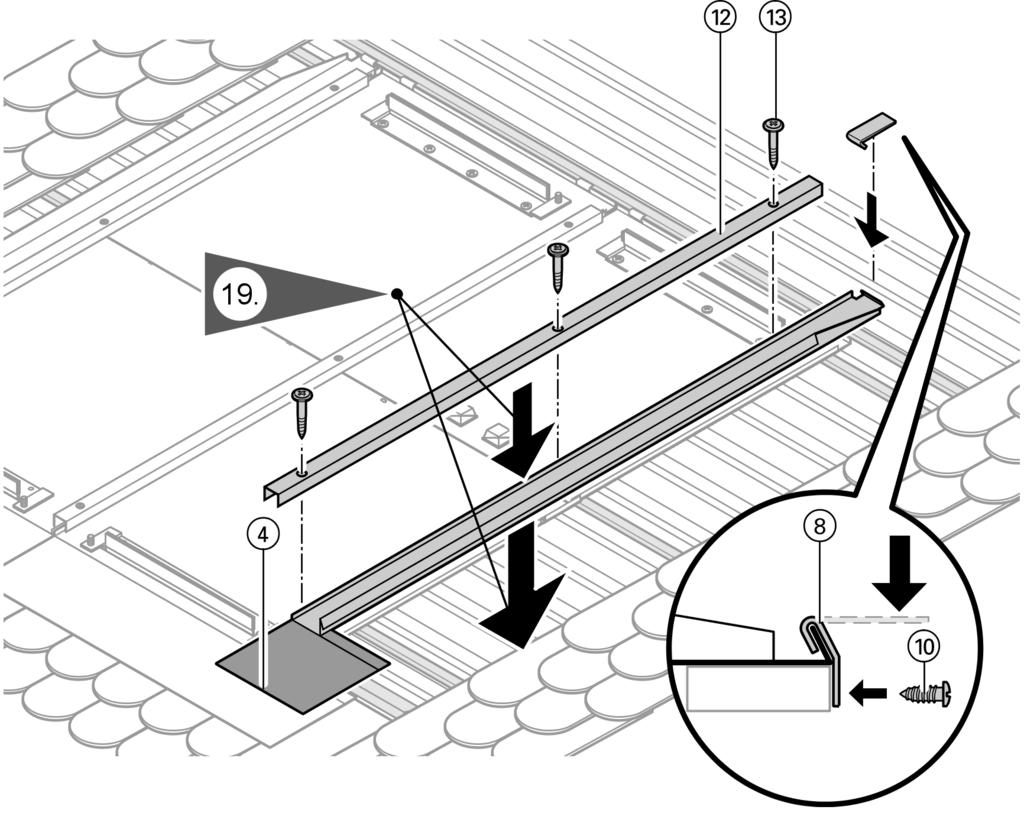 12
13
19.
4
8
10