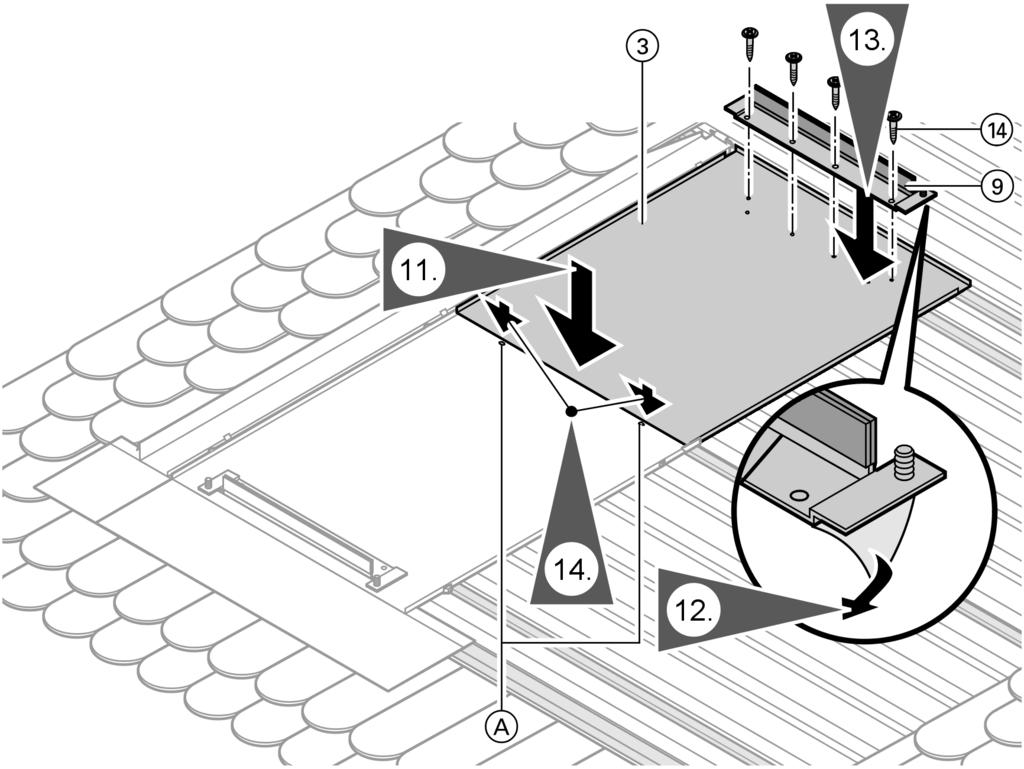 3
13.
14
9
11.
14.
12.
A