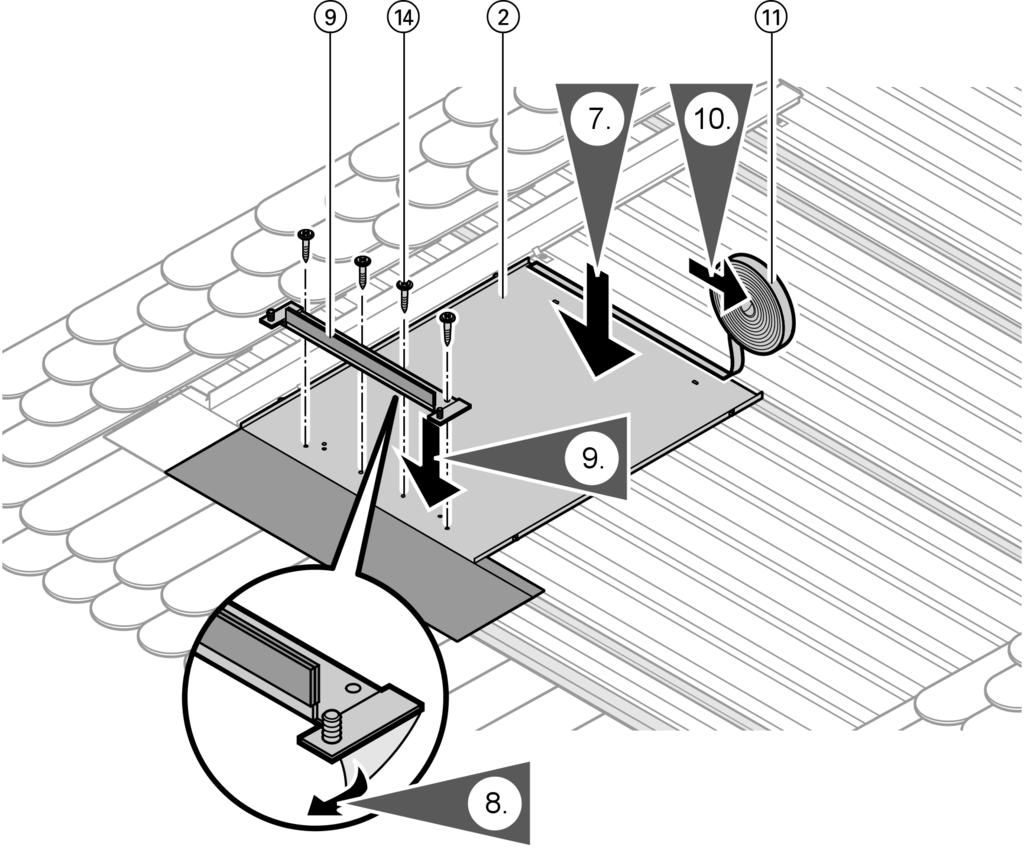 9
14
2
11
7.
10.
9.
8.