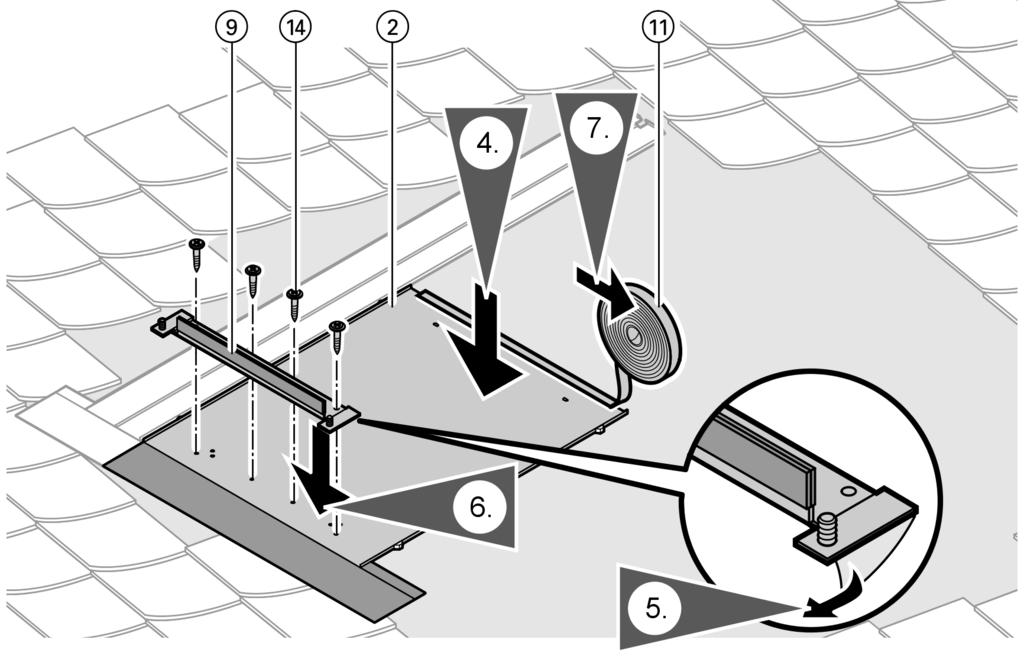 9
14
2
11
4.
7.
6.
5.