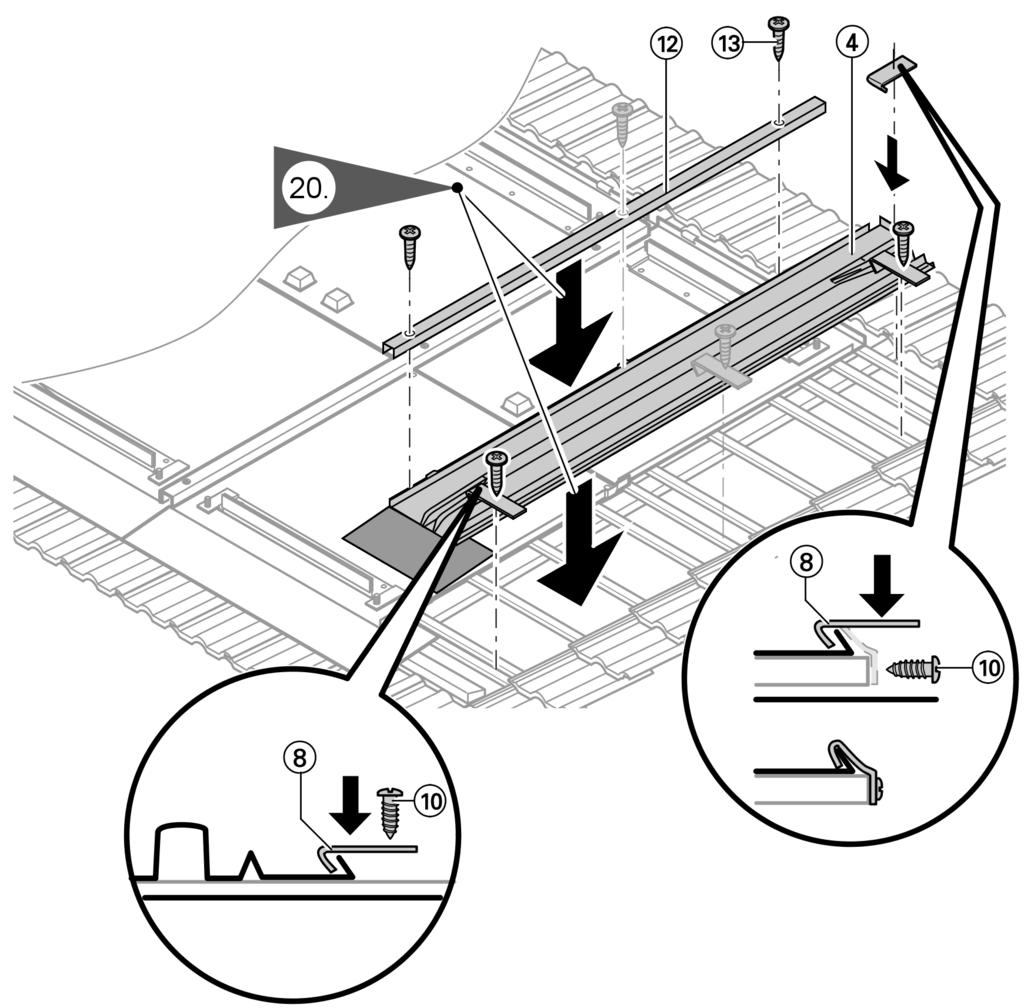 12
13
4
20.
8
10
8
10