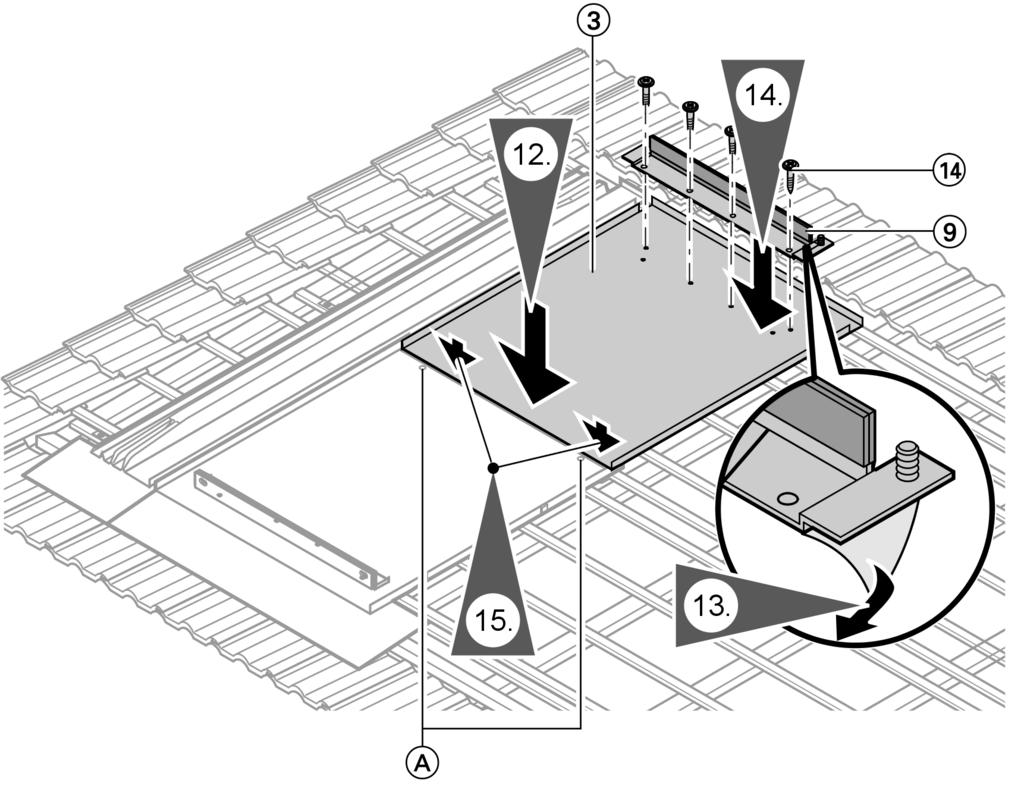 3
14.
12.
14
9
15.
13.
A