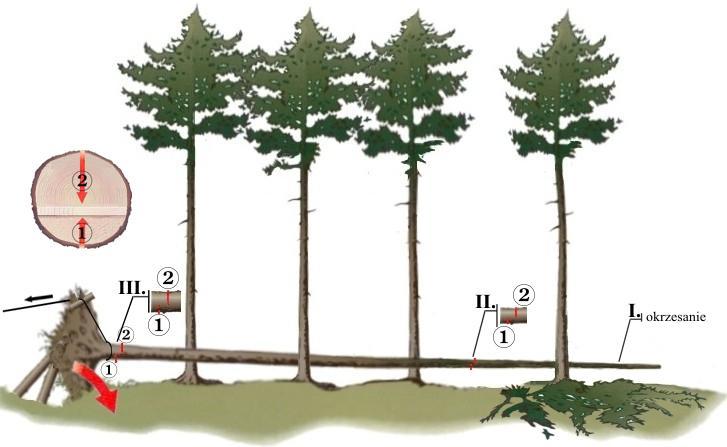 2
1
III.
2
1
2
1
II.
2
1
I. okrzesanie