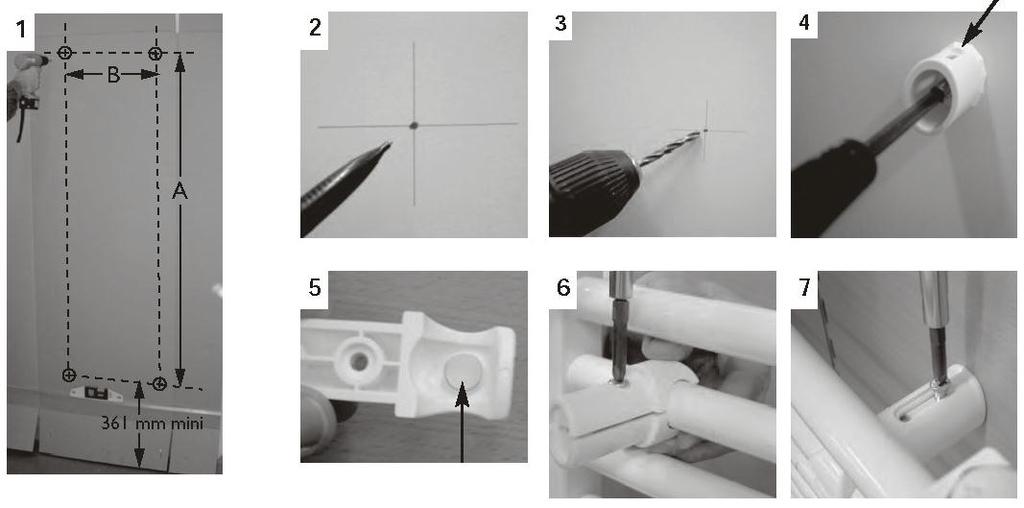 1
B
A
361 mm mini
2
3
4
5
6
7