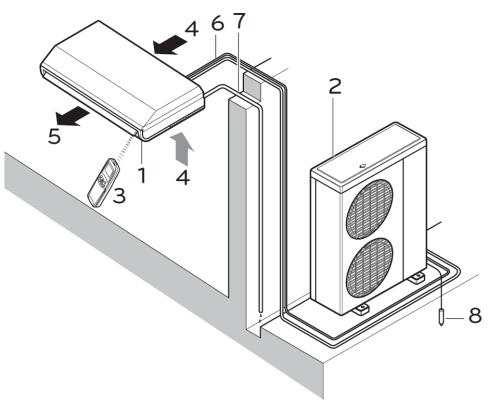 4 6 7
2
5
1
4
3
8