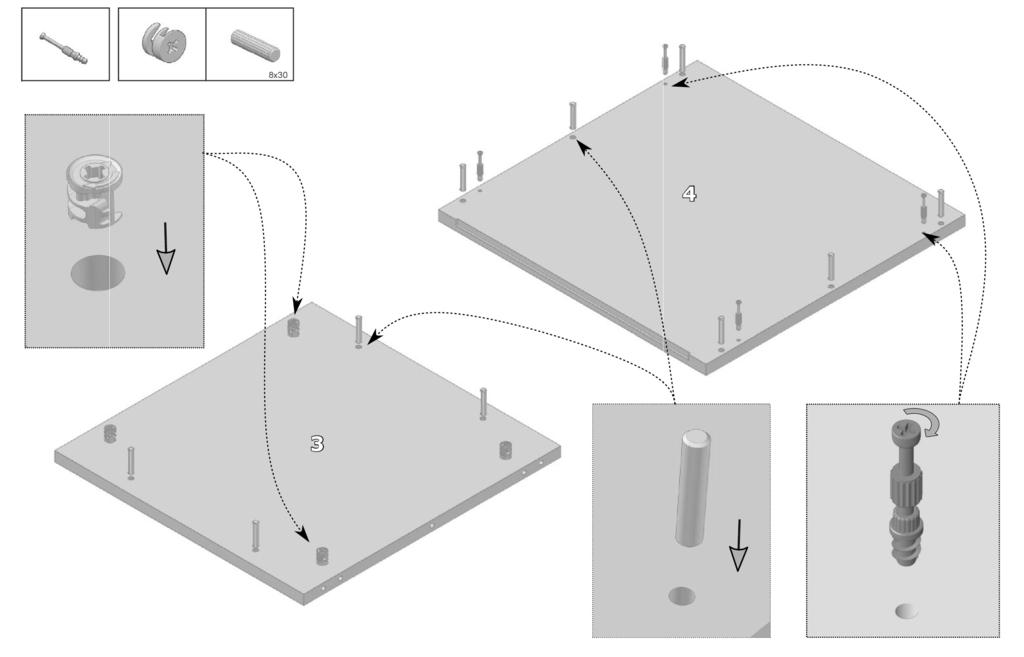 8x30

4

3