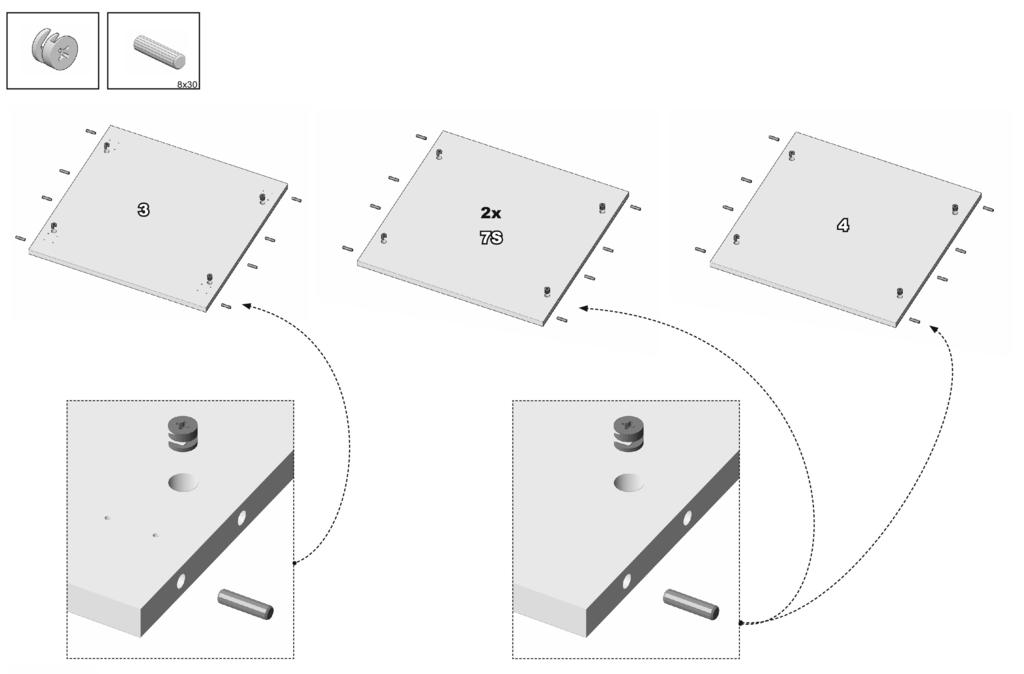 8x30

3

2x
7S

4