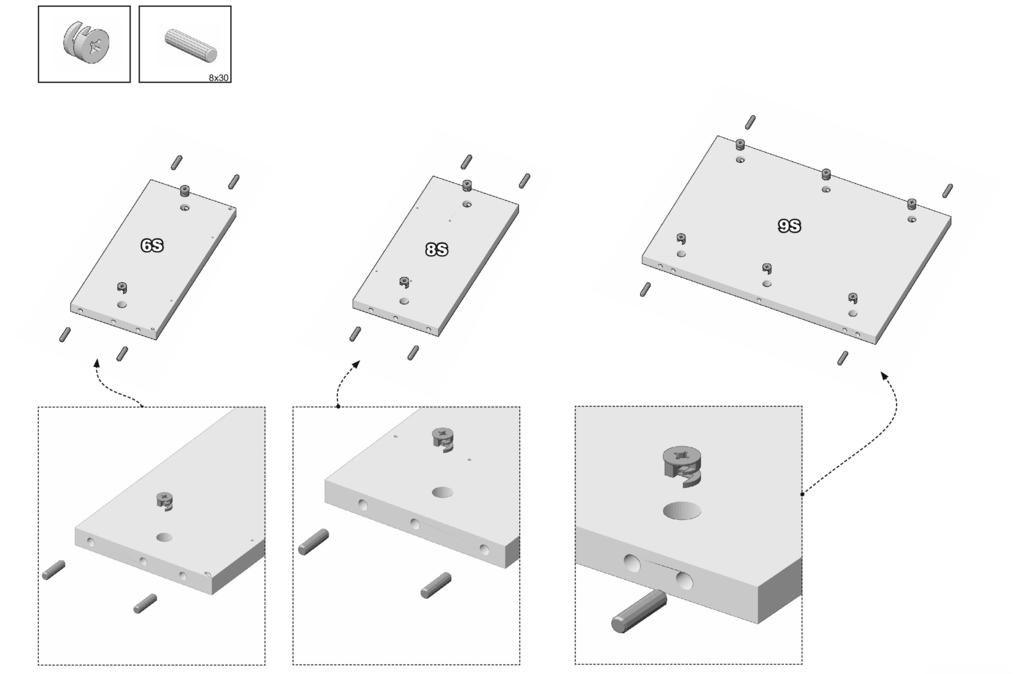 8x30

6S

8S

9S