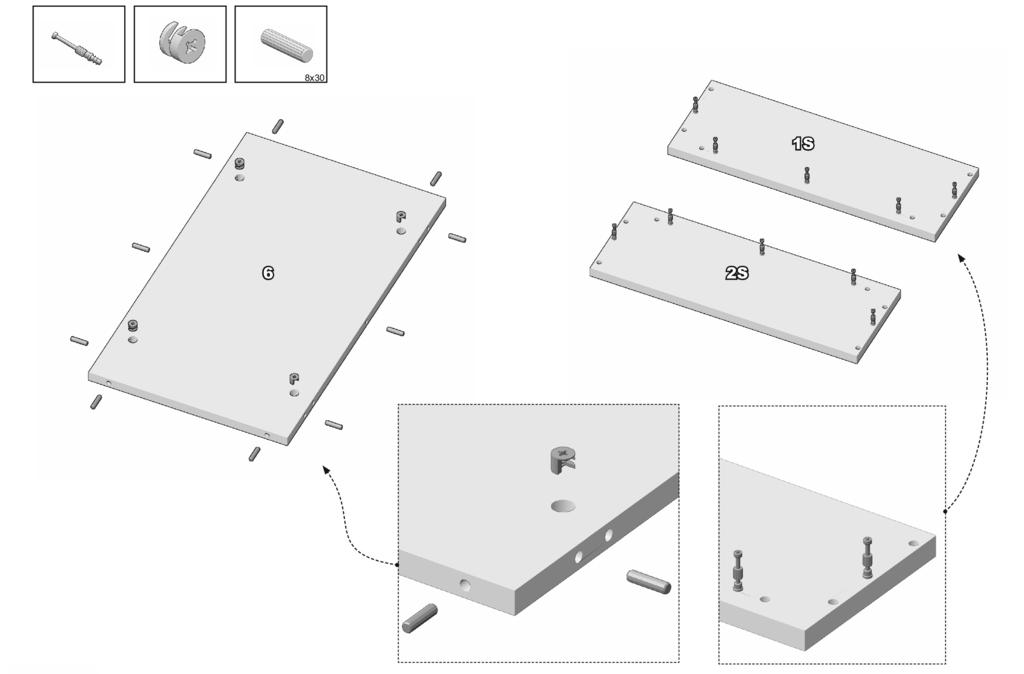 8x30

6

1S

2S