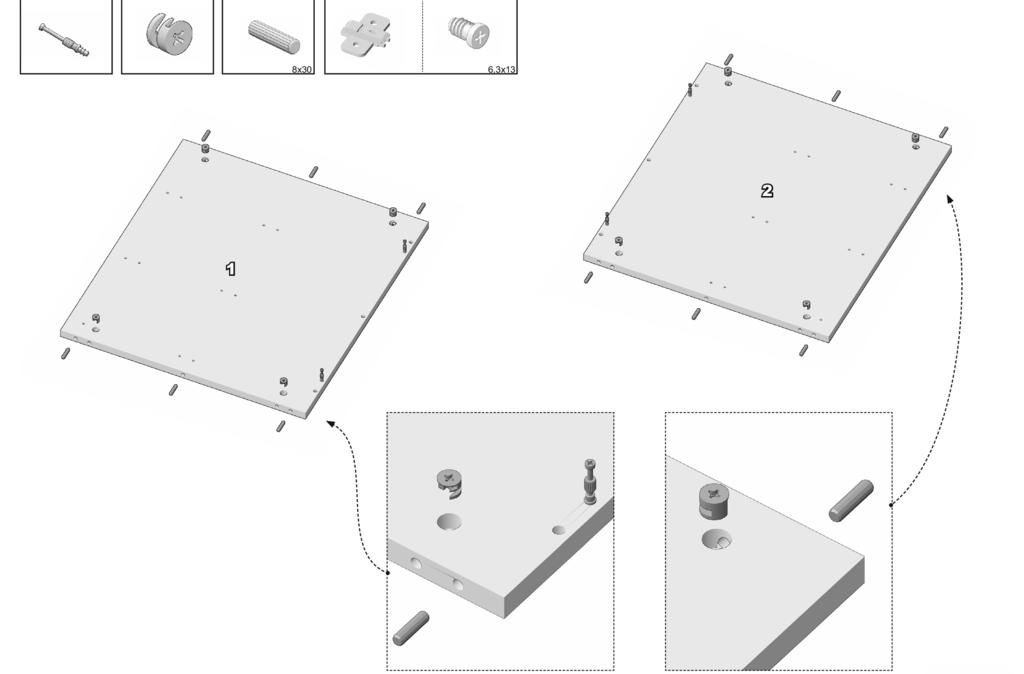 8x30

6,3x13

1

2