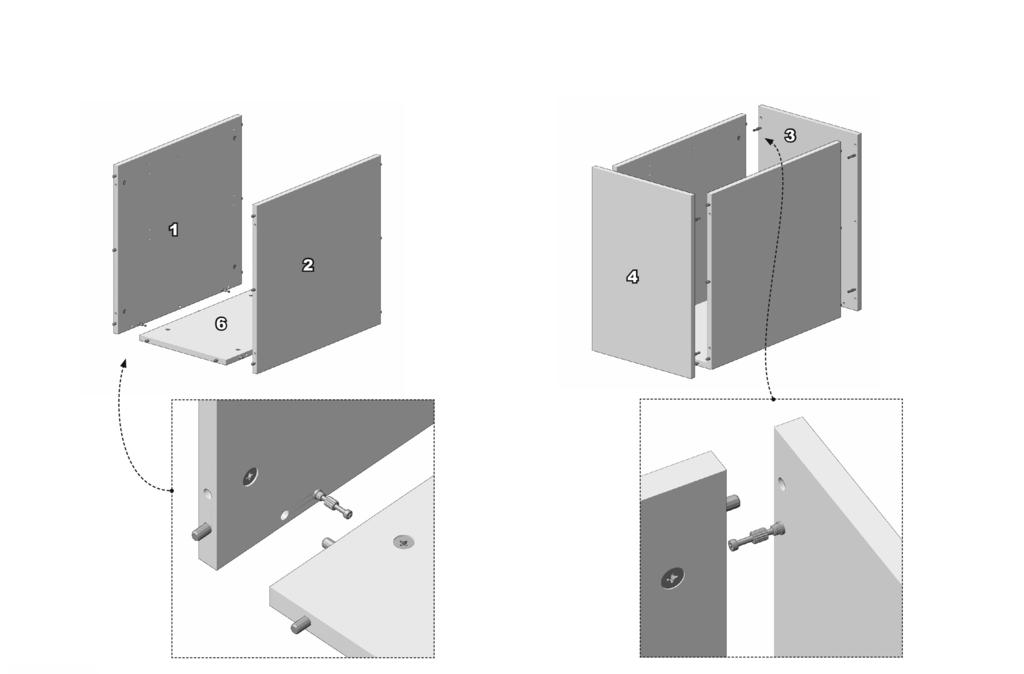 1
2
6
3
4