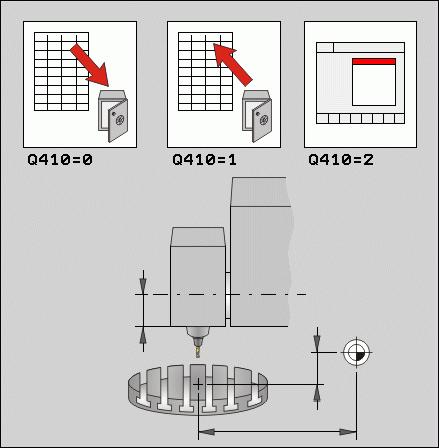 Q410=0

Q410=1

Q410=2