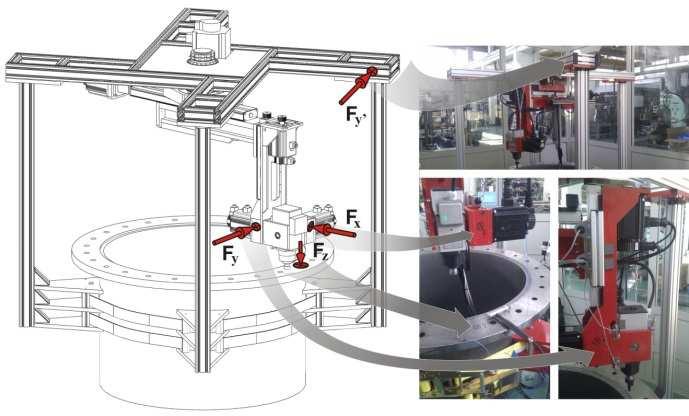 $F_{y'}$

$F_x$

$F_y$

$F_z$