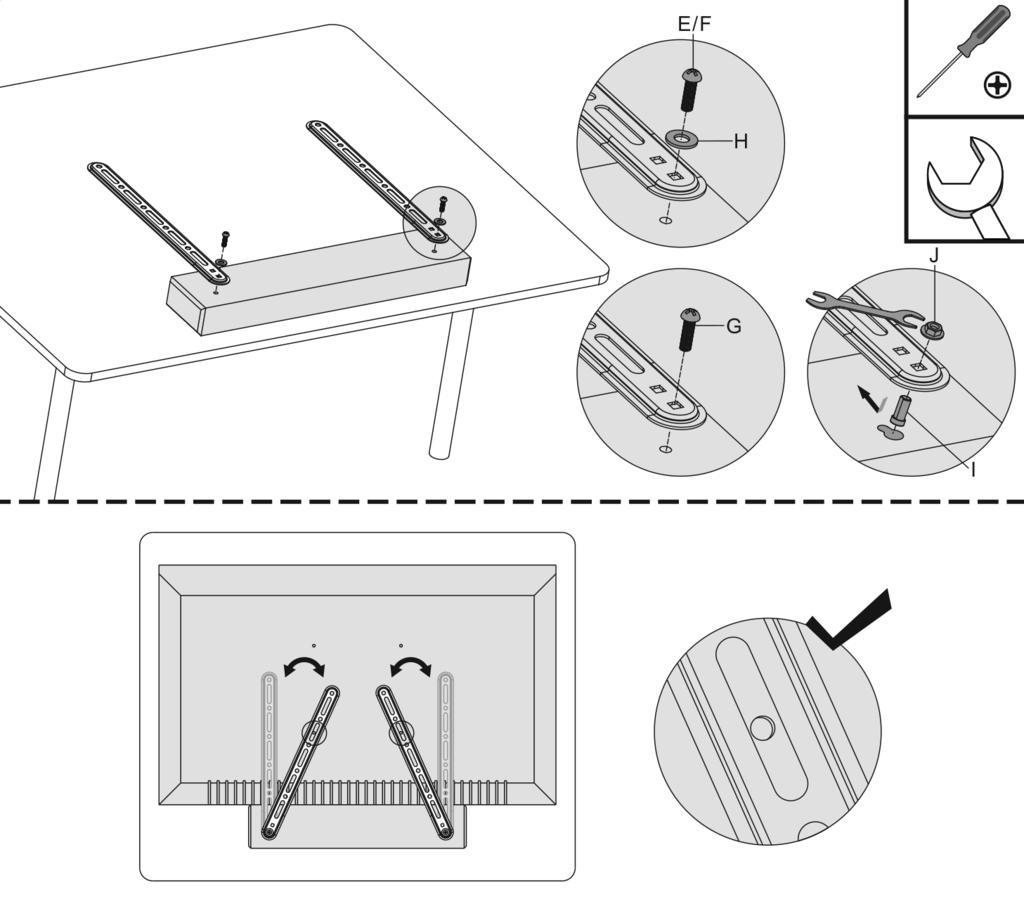 E/F
H
G
J
I