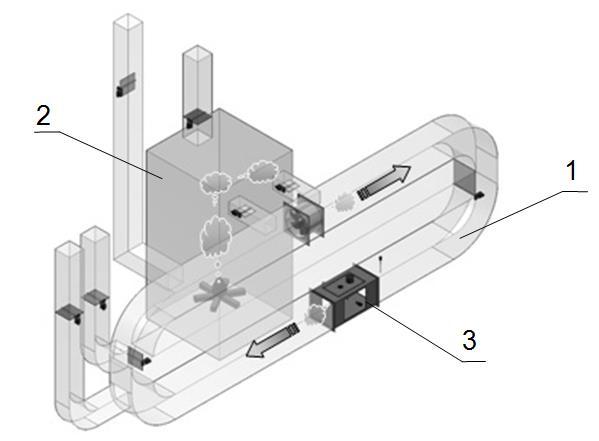 2
1
3