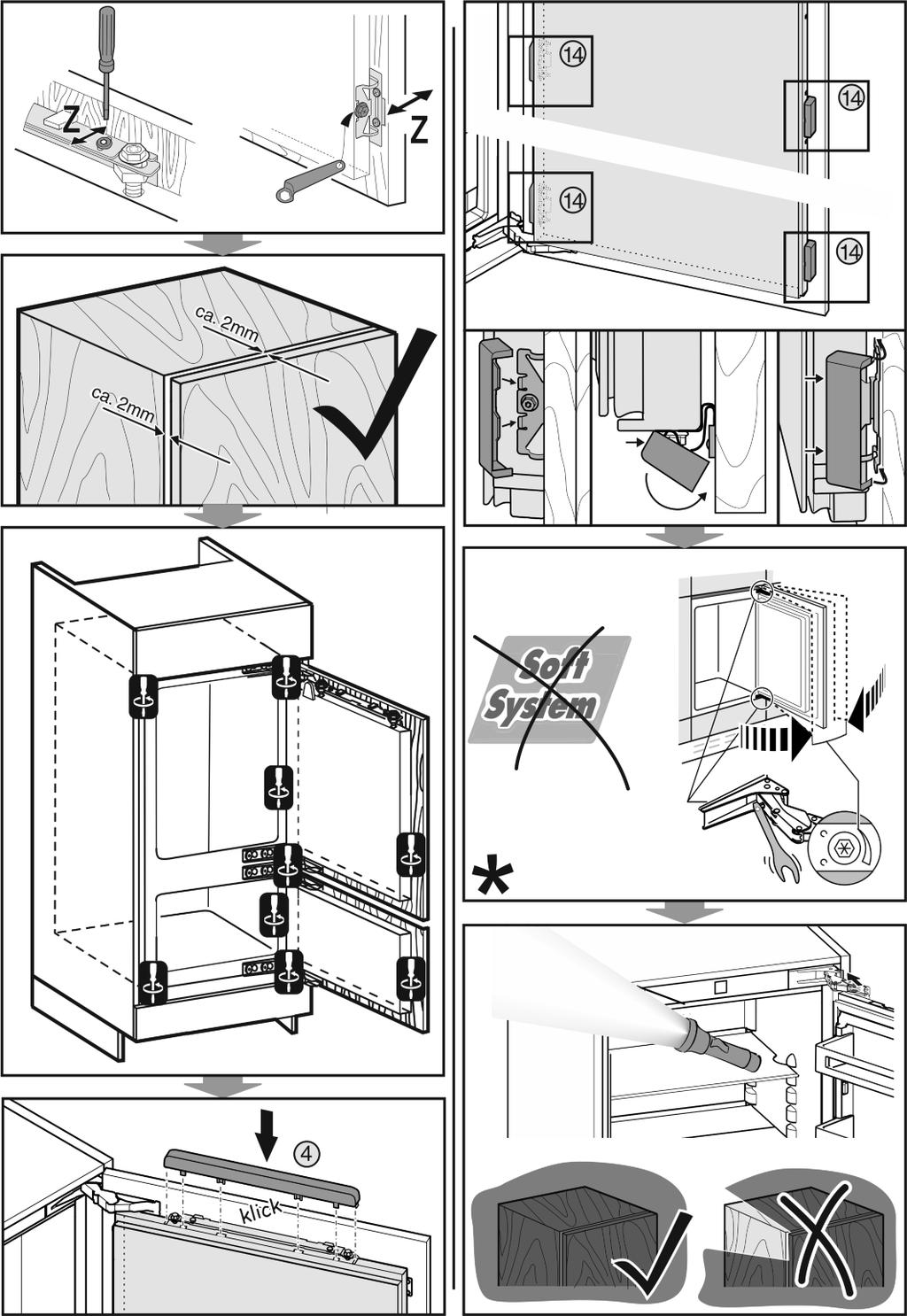 Z
Z
ca. 2mm
ca. 2mm
4
klick
14
14
14
14
Soft System
*