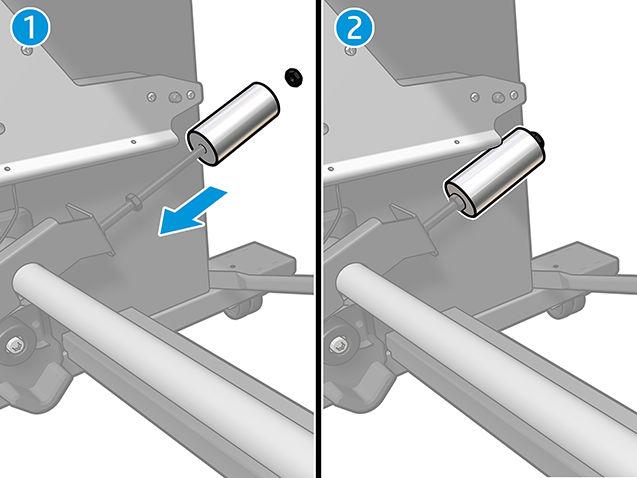 1

2