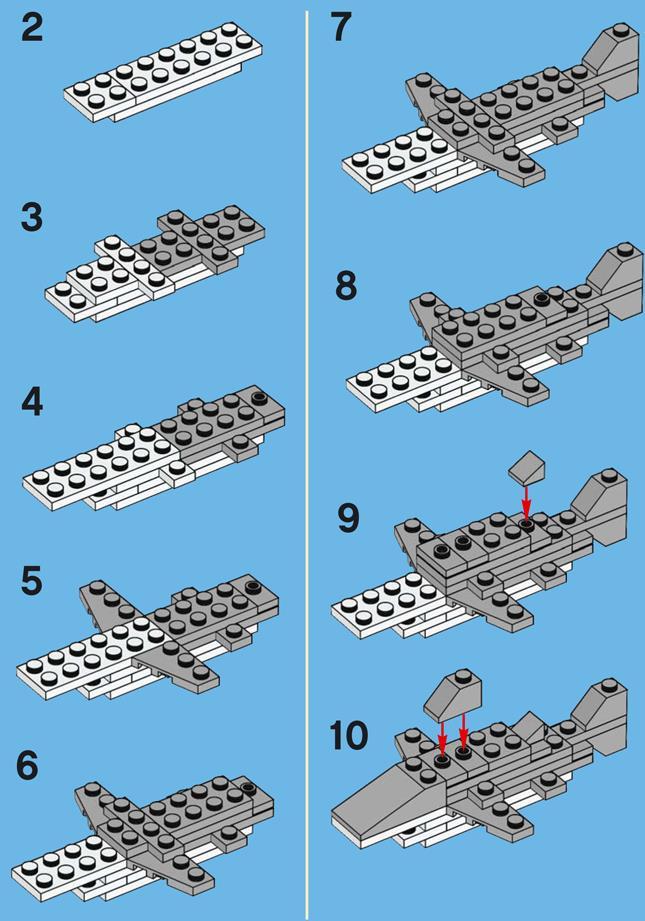 2

3

4

5

6

7

8

9

10