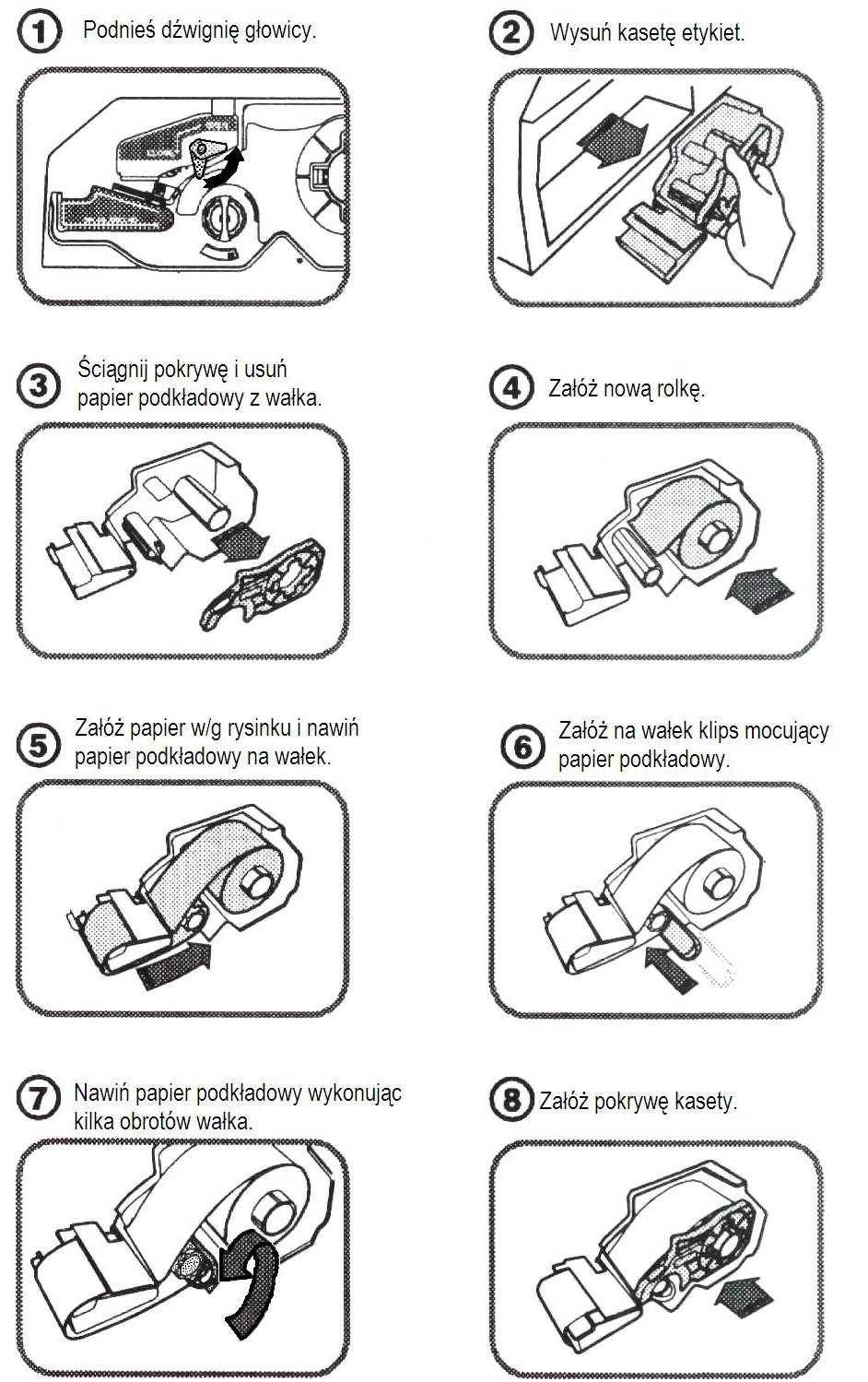 1 Podnieś dźwignię głowicy.

2 Wysuń kasetę etykiet.

3 Ściągnij pokrywę i usuń papier podkładowy z wałka.

4 Załóż nową rolkę.

5 Załóż papier w/g rysinku i nawiń papier podkładowy na wałek.

6 Załóż na wałek klips mocujący papier podkładowy.

7 Nawiń papier podkładowy wykonując kilka obrotów wałka.

8 Załóż pokrywę kasety.