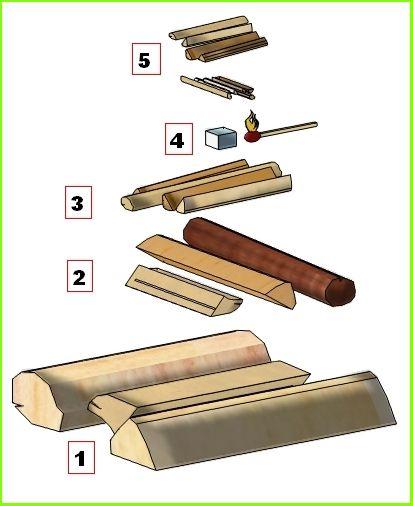 5

4

3

2

1