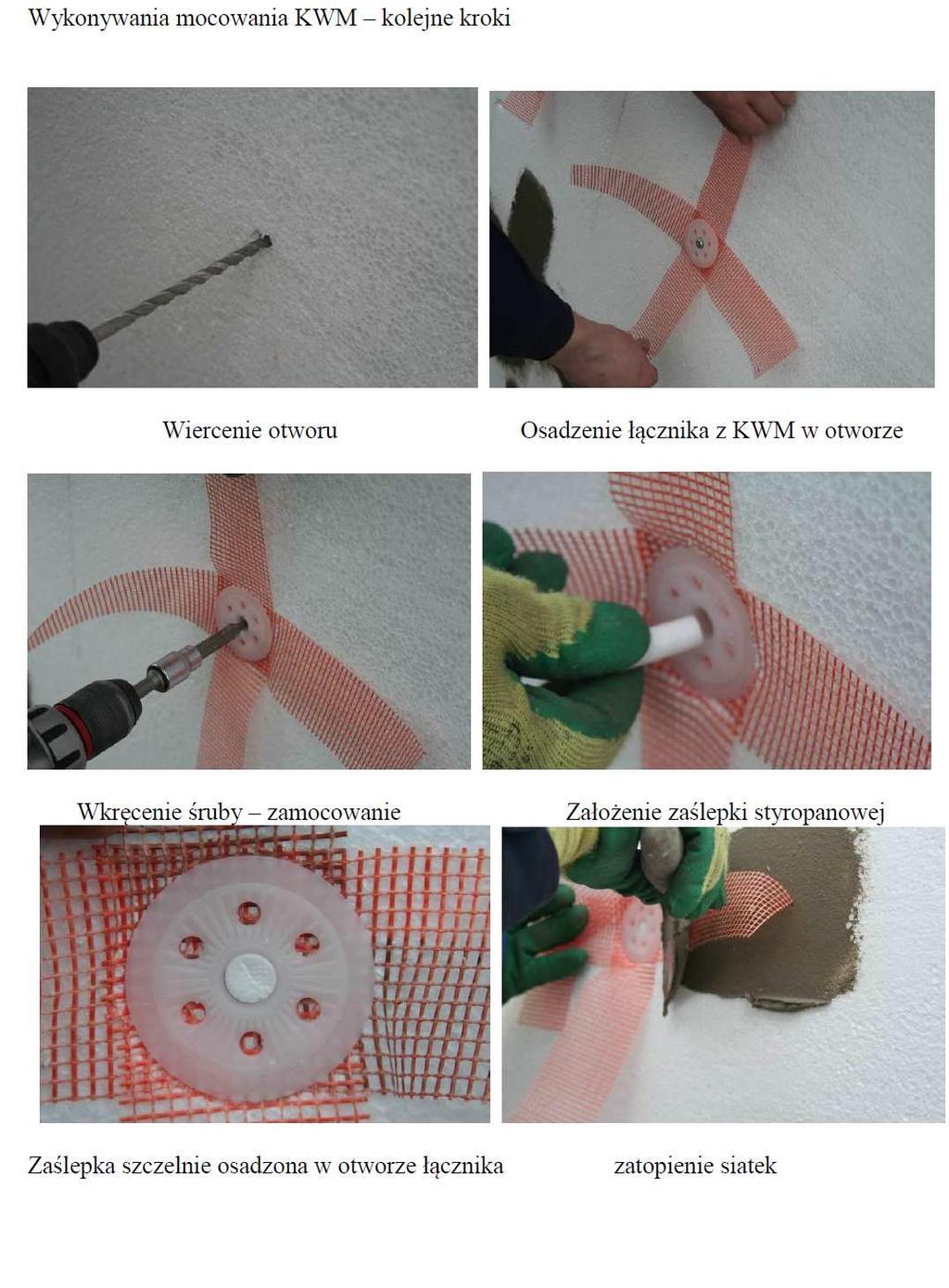 Wykonywania mocowania KWM – kolejne kroki

Wiercenie otworu

Osadzenie łącznika z KWM w otworze

Wkręcenie śruby – zamocowanie

Założenie zaślepki styropanowej

Zaślepka szczelnie osadzona w otworze łącznika

zatopienie siatek