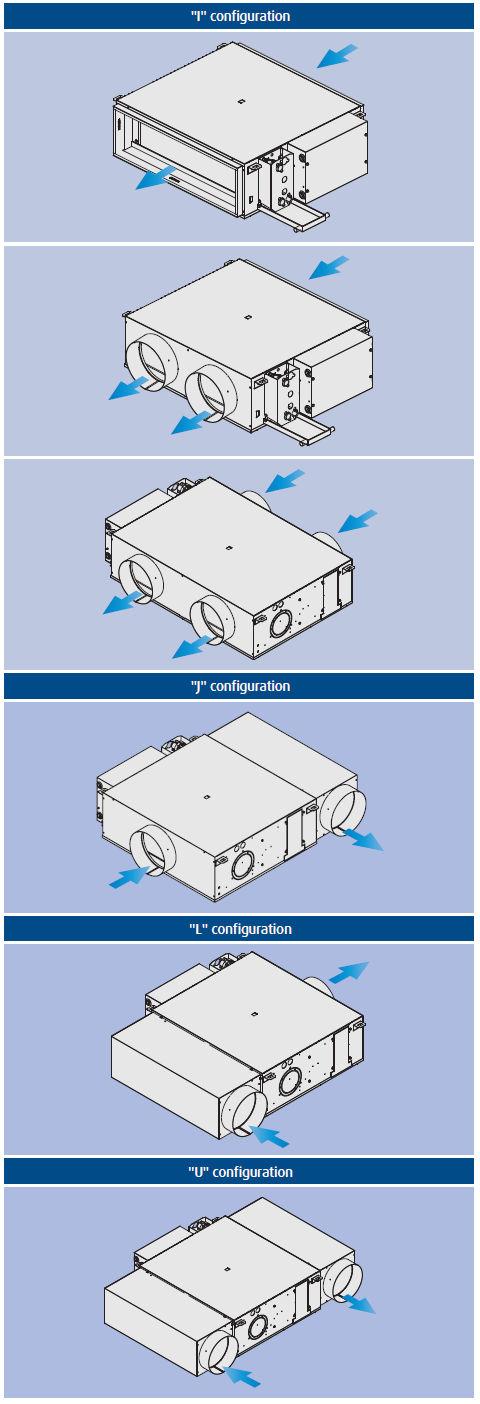 "I" configuration

"J" configuration

"L" configuration

"U" configuration