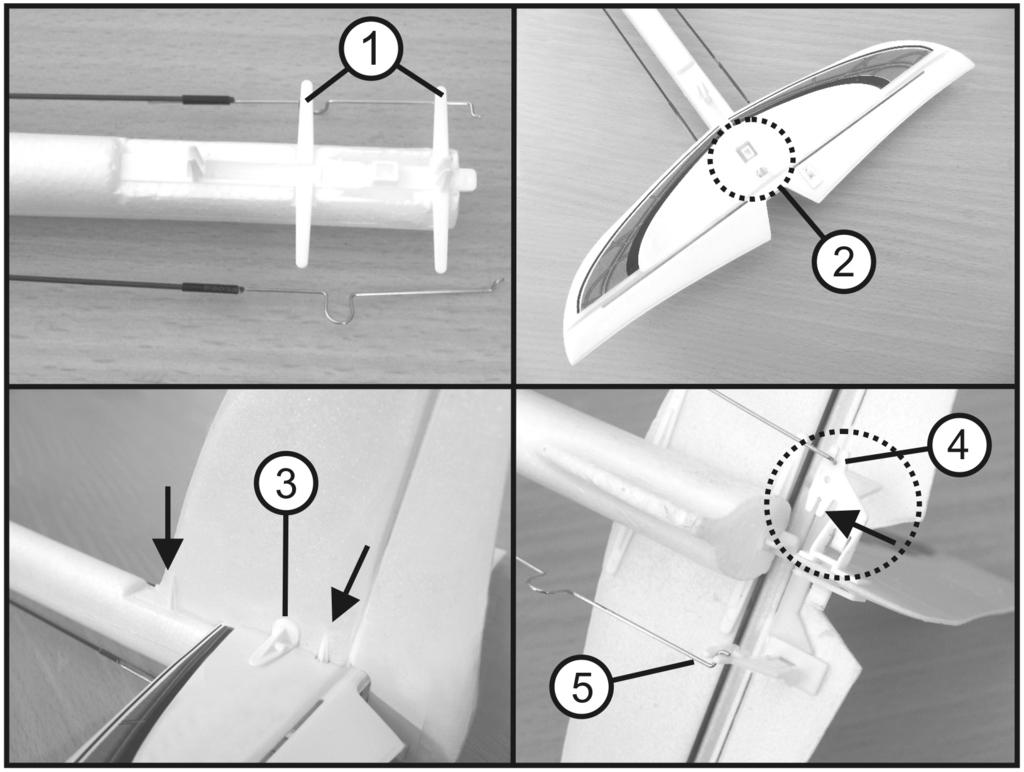 1
2
3
4
5