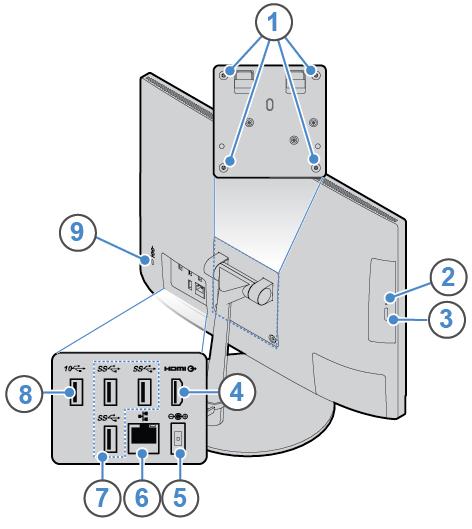 1
9
2
3
10
SS
SS
HDMI
8
4
SS
7
6
5