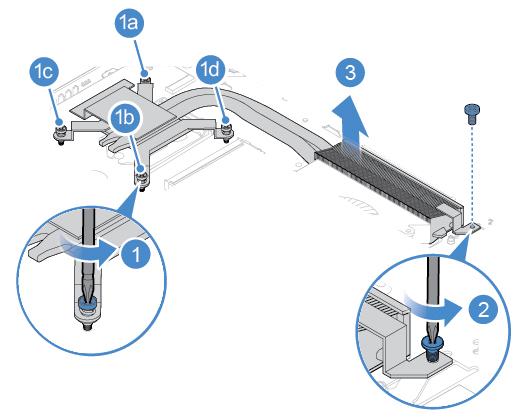 1a
1c
1d
3
1b
1
2