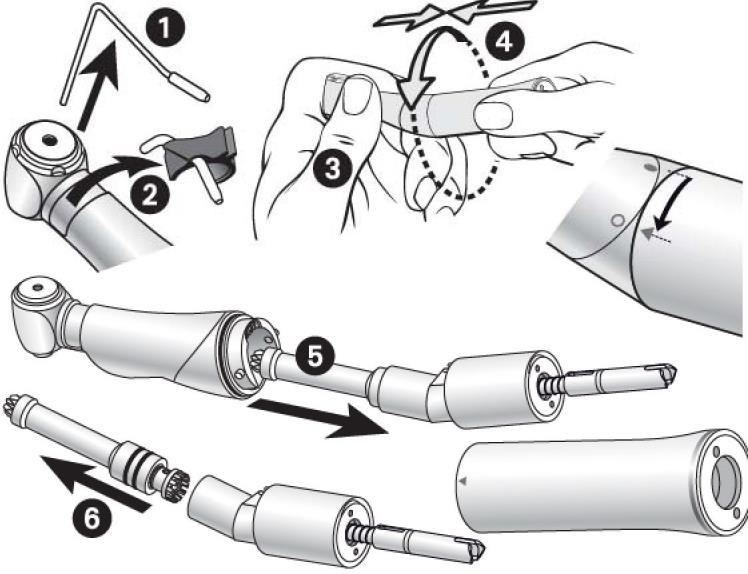 1
2
3
4
5
6