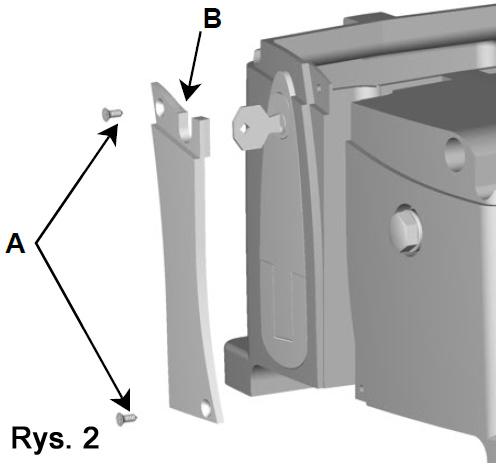 B
A
Rys. 2