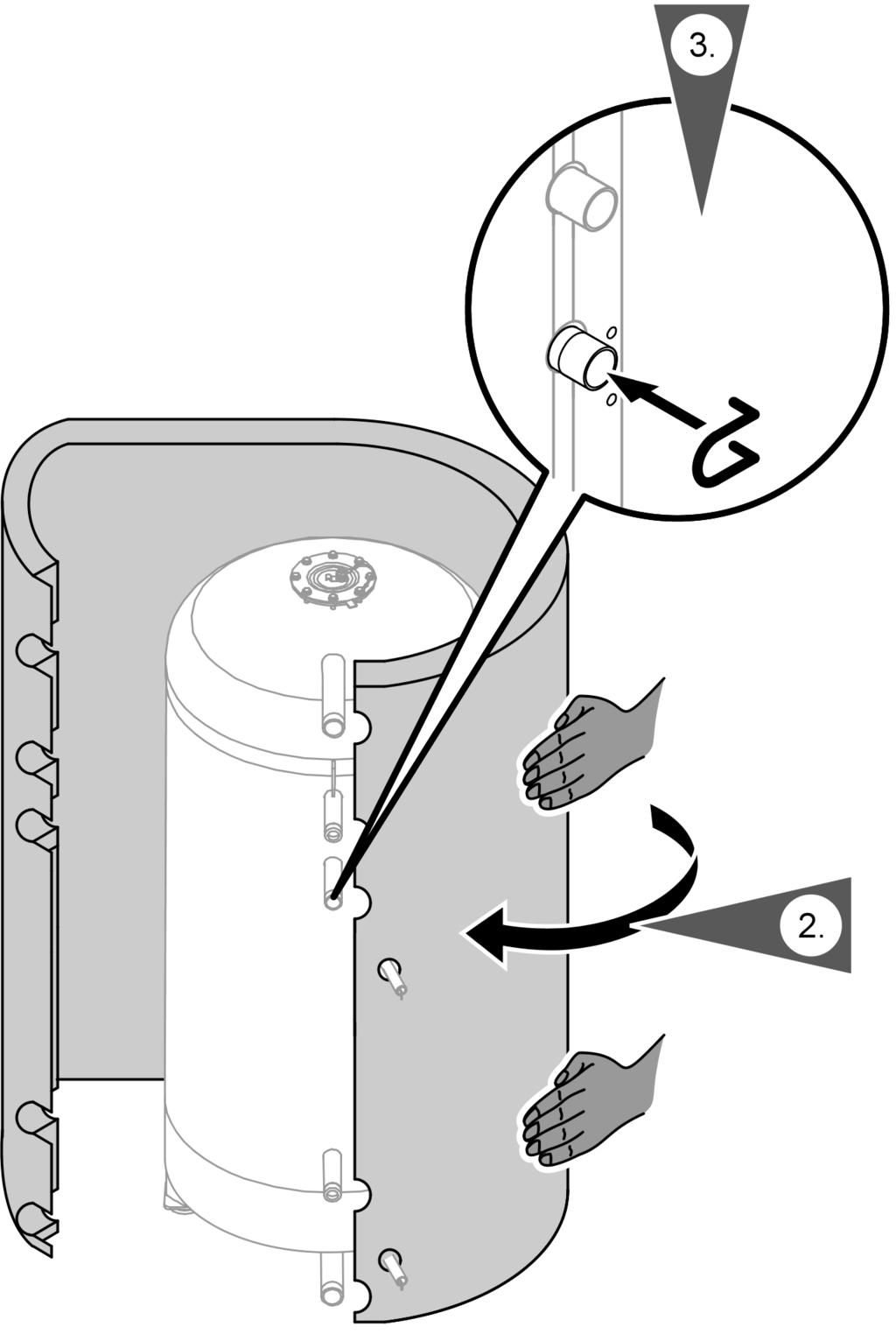 3.

2.