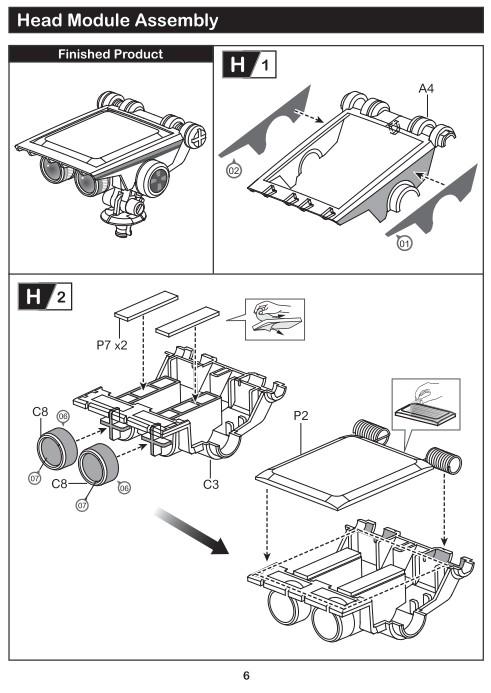 Head Module Assembly

Finished Product

H 1

A4

02

01

H 2

P7 x2

C8

06

07

C8

07

06

C3

P2

6