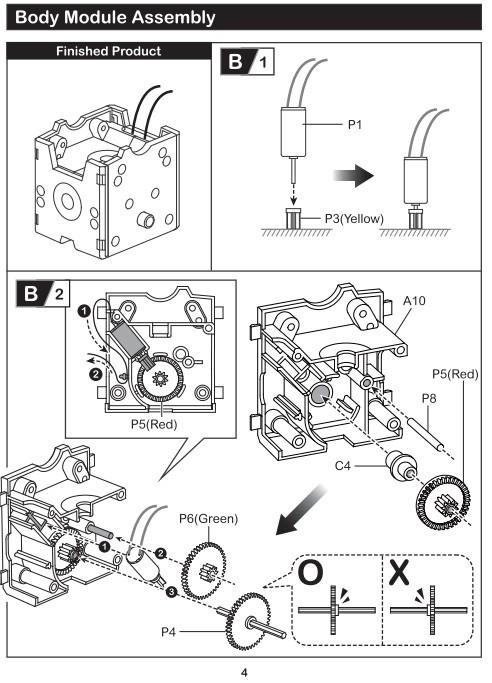 Body Module Assembly

Finished Product

B 1

P1

P3(Yellow)

B 2

1

2

P5(Red)

A10

P5(Red)

P8

C4

P6(Green)

1

2

3

P4

O

X

4