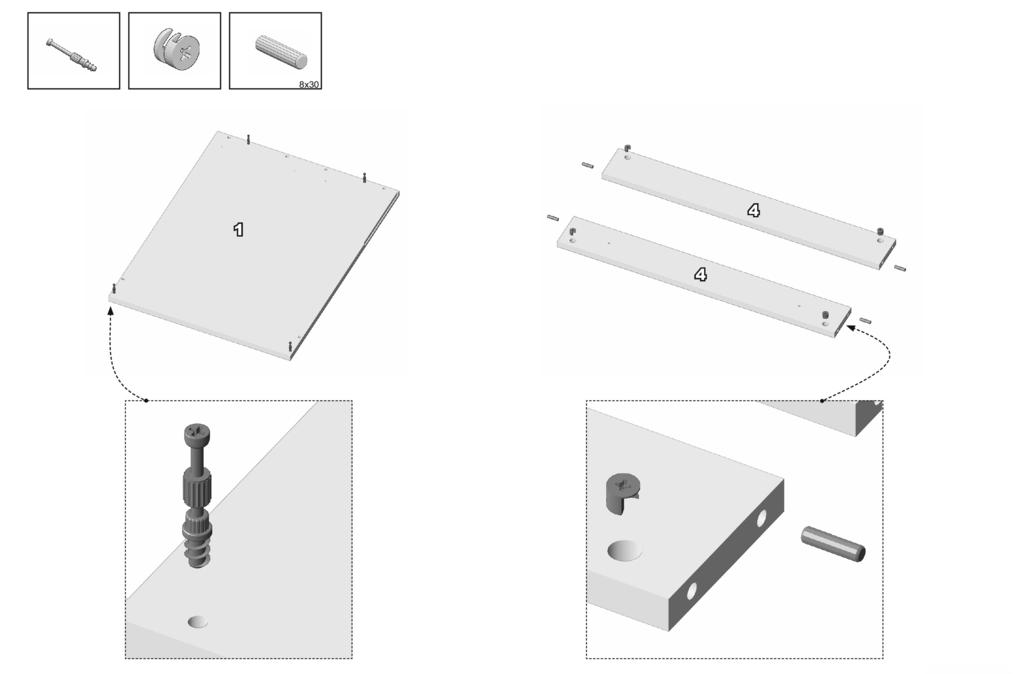 8x30

1

4

4