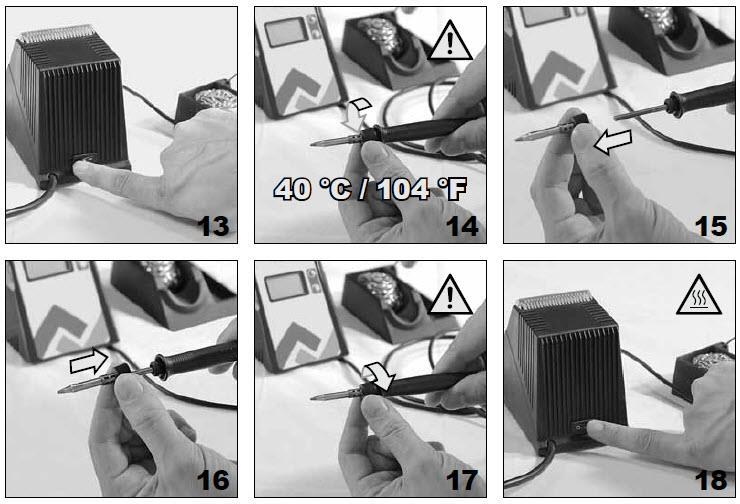 13

40 °C / 104 °F

14

15

16

17

18