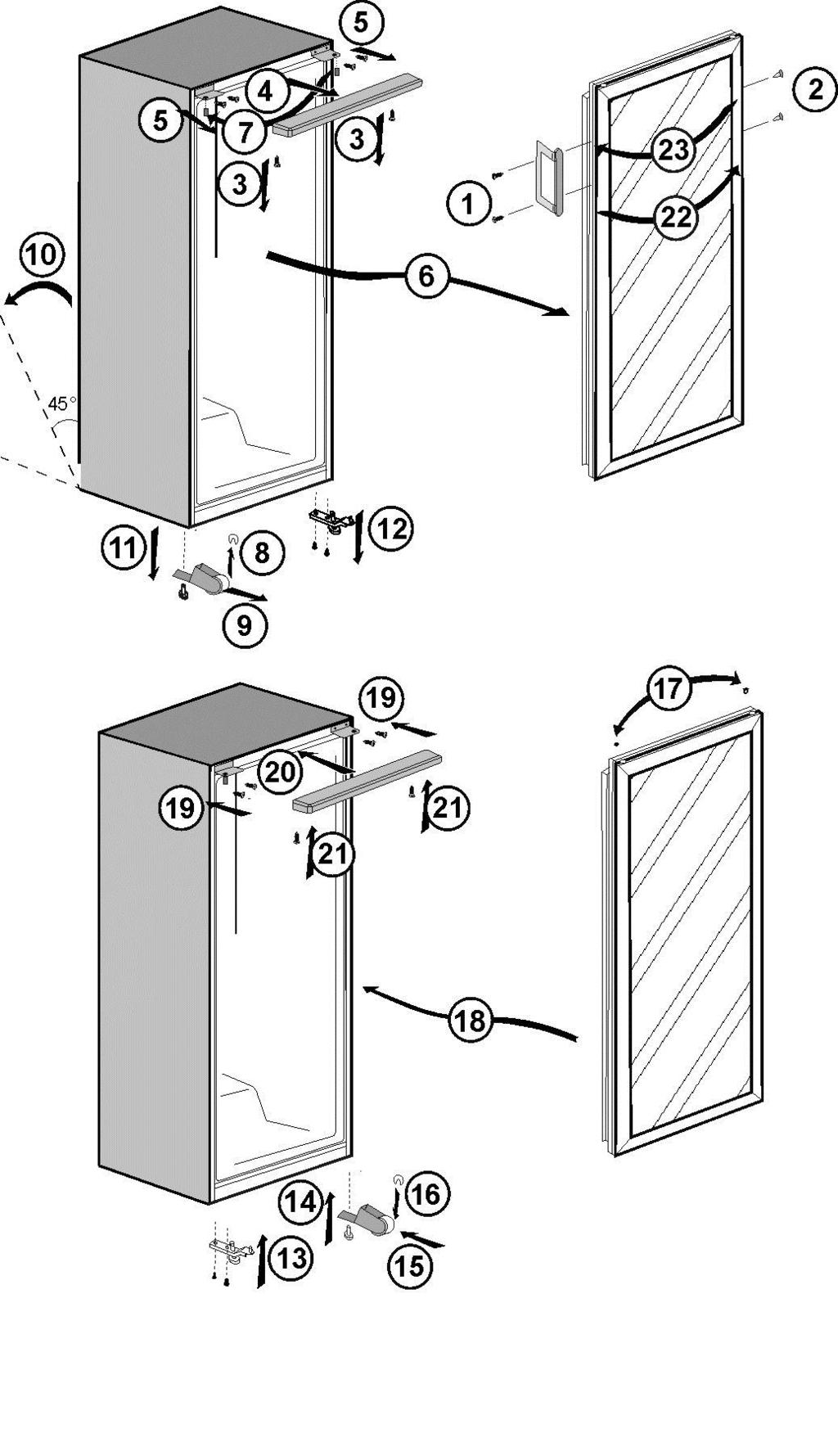 5
4
5
7
3
3
2
23
1
22
10
6
45°
11
8
12
9
19
17
20
19
21
21
18
14
16
13
15